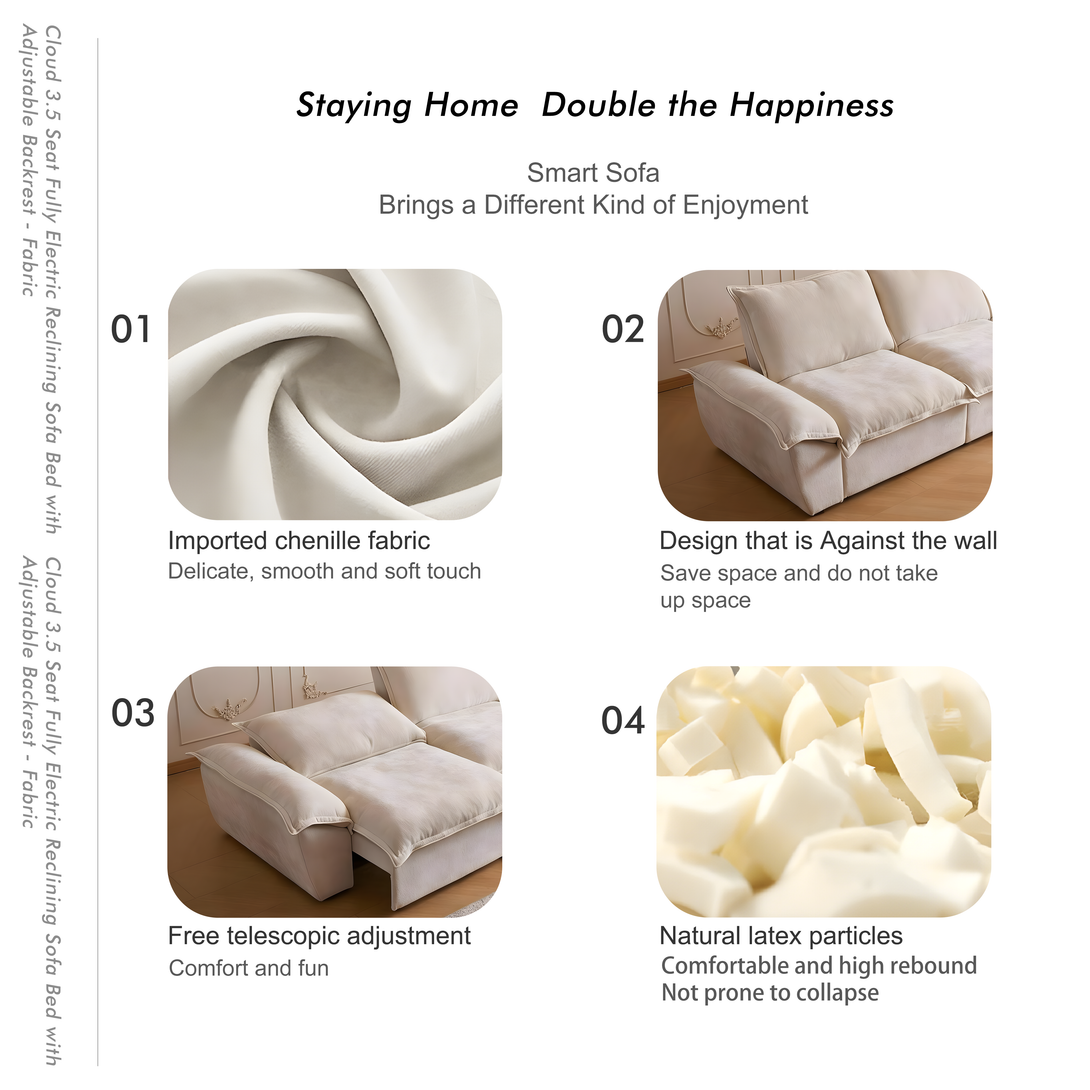 Cloud 3.5 Seat Fully Electric Reclining Sofa Bed with Adjustable Backrest - Fabric

Cloud 3.5 Seat Fully Electric Reclining Sofa Bed with Adjustable Backrest - Fabric

Staying Home Double the Happiness

Smart Sofa
Brings a Different Kind of Enjoyment

01

Imported chenille fabric
Delicate, smooth and soft touch

02

Design that is Against the wall
Save space and do not take up space

03

Free telescopic adjustment
Comfort and fun

04

Natural latex particles
Comfortable and high rebound
Not prone to collapse