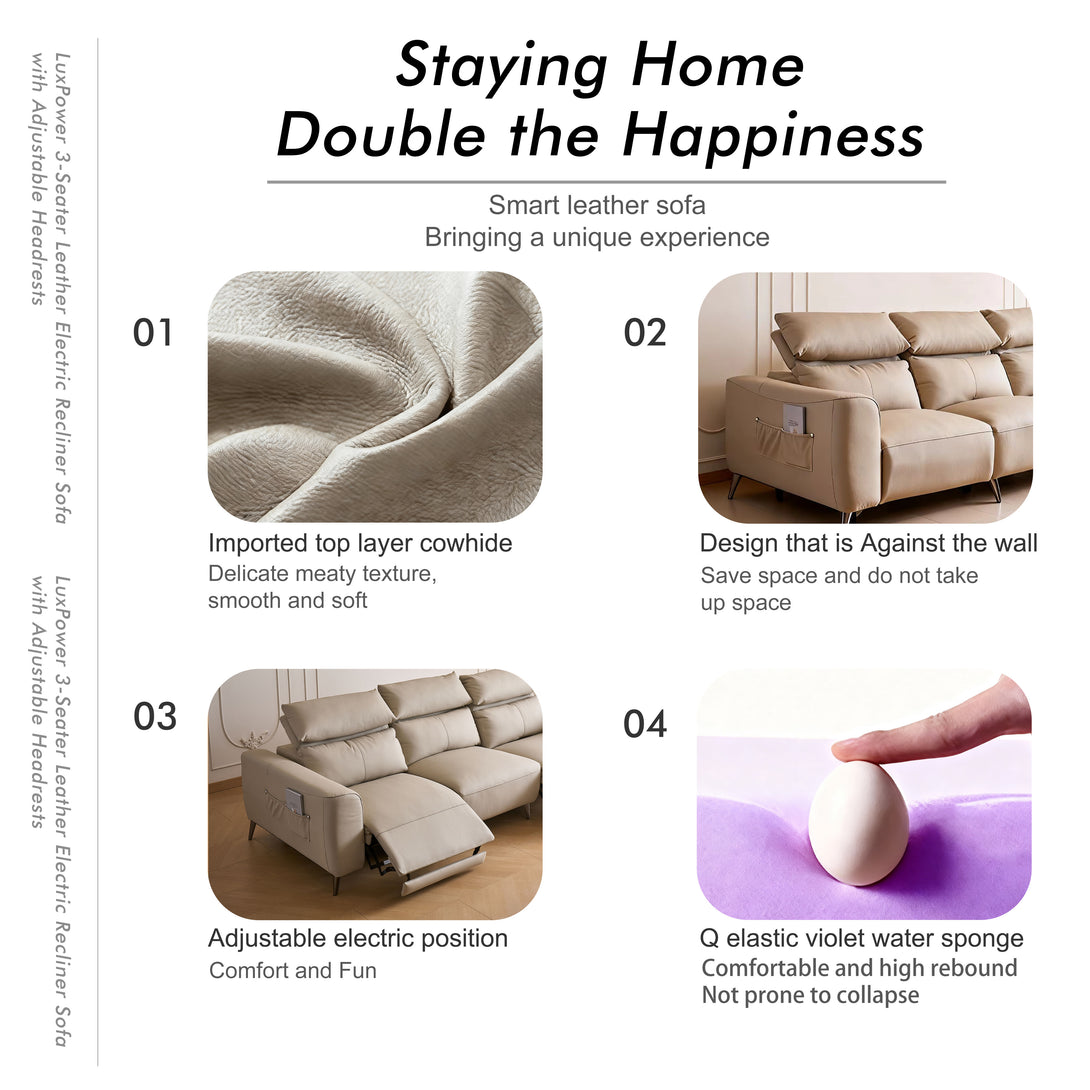 LuxPower 3-Seater Leather Electric Recliner Sofa with Adjustable Headrests

LuxPower 3-Seater Leather Electric Recliner Sofa with Adjustable Headrests

Staying Home
Double the Happiness

Smart leather sofa
Bringing a unique experience

01

Imported top layer cowhide
Delicate meaty texture, smooth and soft

02

Design that is Against the wall
Save space and do not take up space

03

Adjustable electric position
Comfort and Fun

04

Q elastic violet water sponge
Comfortable and high rebound
Not prone to collapse